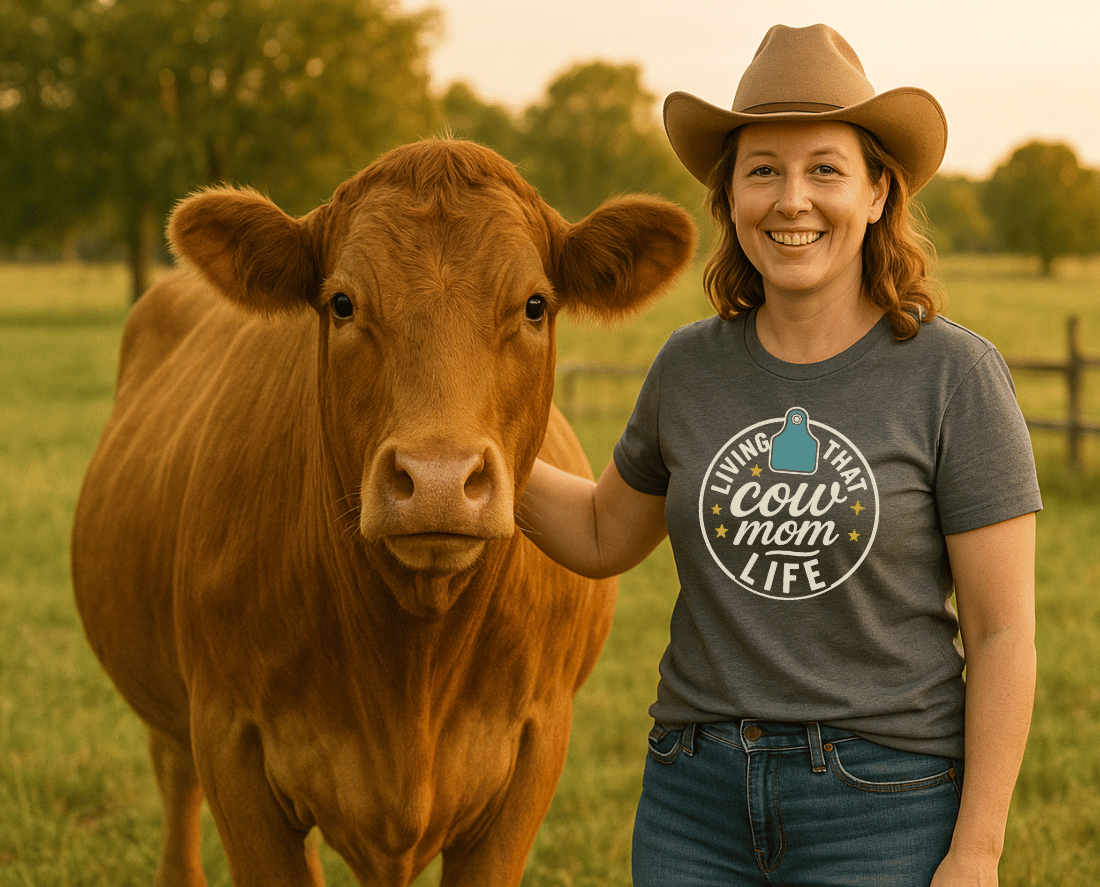 LIVING THAT
cow
mom
LIFE